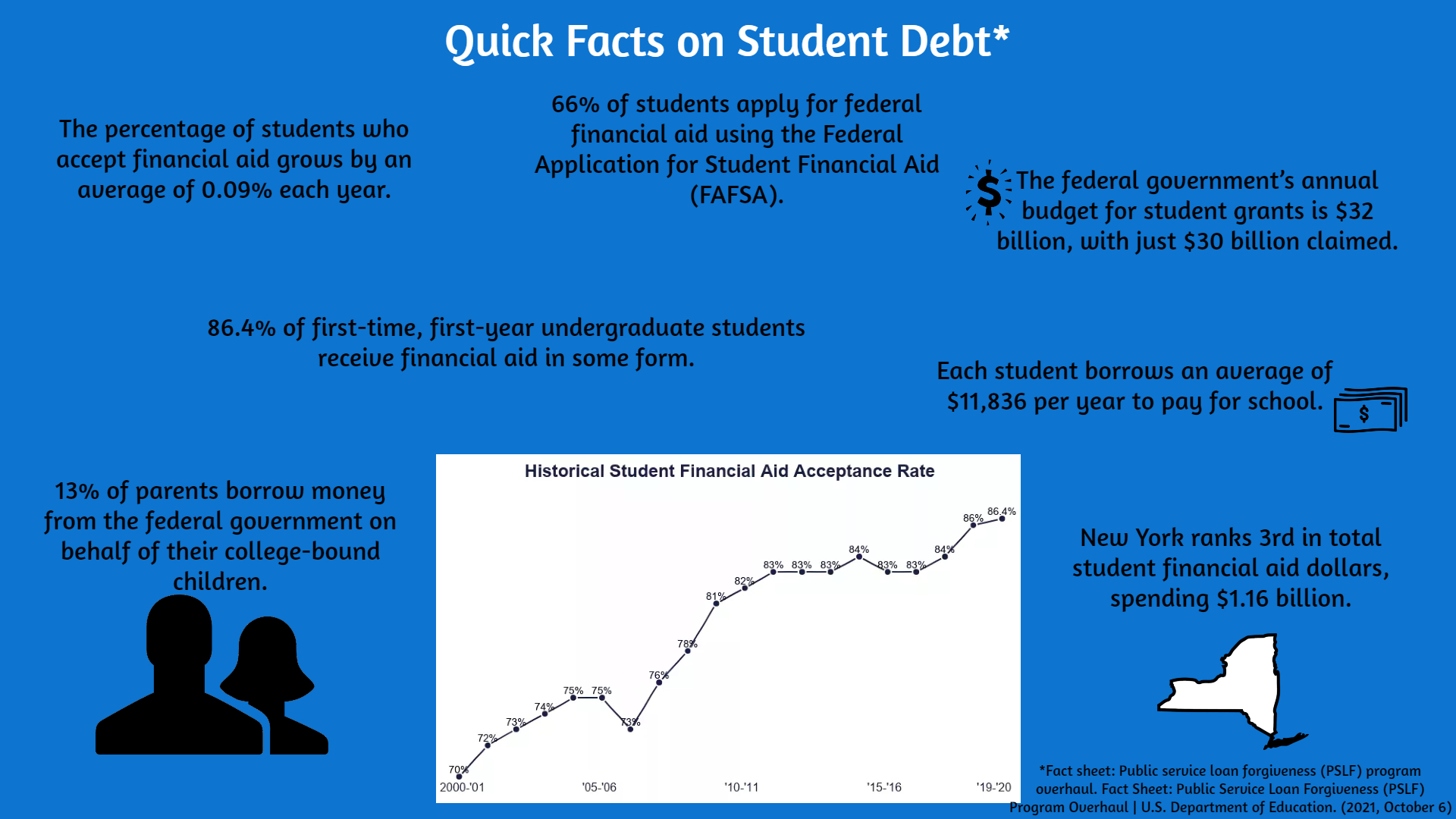 Quick Facts on Student Debt*

The percentage of students who accept financial aid grows by an average of 0.09% each year.

66% of students apply for federal financial aid using the Federal Application for Student Financial Aid (FAFSA).

$ The federal government's annual budget for student grants is $32 billion, with just $30 billion claimed.

86.4% of first-time, first-year undergraduate students receive financial aid in some form.

Each student borrows an average of $11,836 per year to pay for school.

$

13% of parents borrow money from the federal government on behalf of their college-bound children.

Historical Student Financial Aid Acceptance Rate

70% 72% 73% 74% 75% 75% 73% 76% 78% 81% 82% 83% 83% 83% 84% 83% 83% 84% 86% 86.4%

2000-'01 '05-'06 '10-'11 '15-'16 '19-'20

New York ranks 3rd in total student financial aid dollars, spending $1.16 billion.

*Fact sheet: Public service loan forgiveness (PSLF) program overhaul. Fact Sheet: Public Service Loan Forgiveness (PSLF) Program Overhaul | U.S. Department of Education. (2021, October 6)